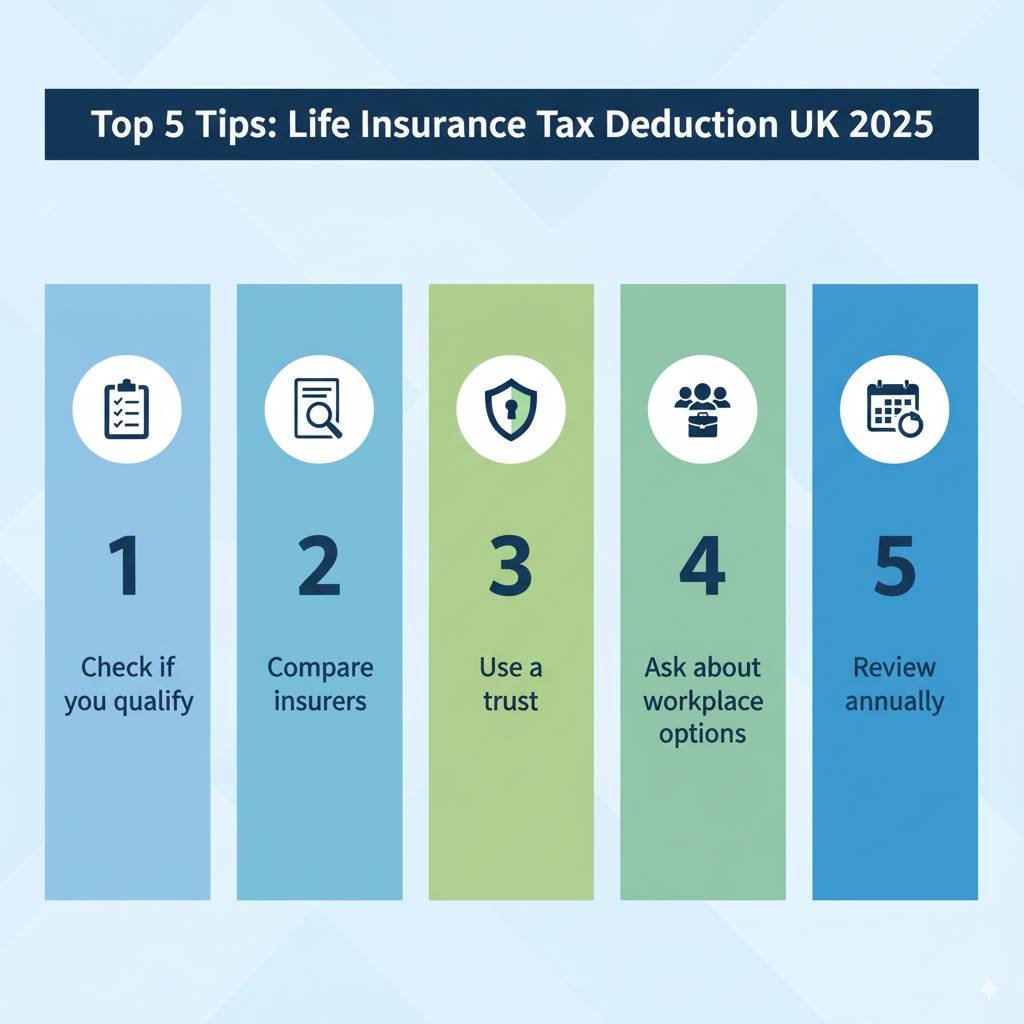 Top 5 Tips: Life Insurance Tax Deduction UK 2025

1

Check if you qualify

2

Compare insurers

3

Use a trust

4

Ask about workplace options

5

Review annually